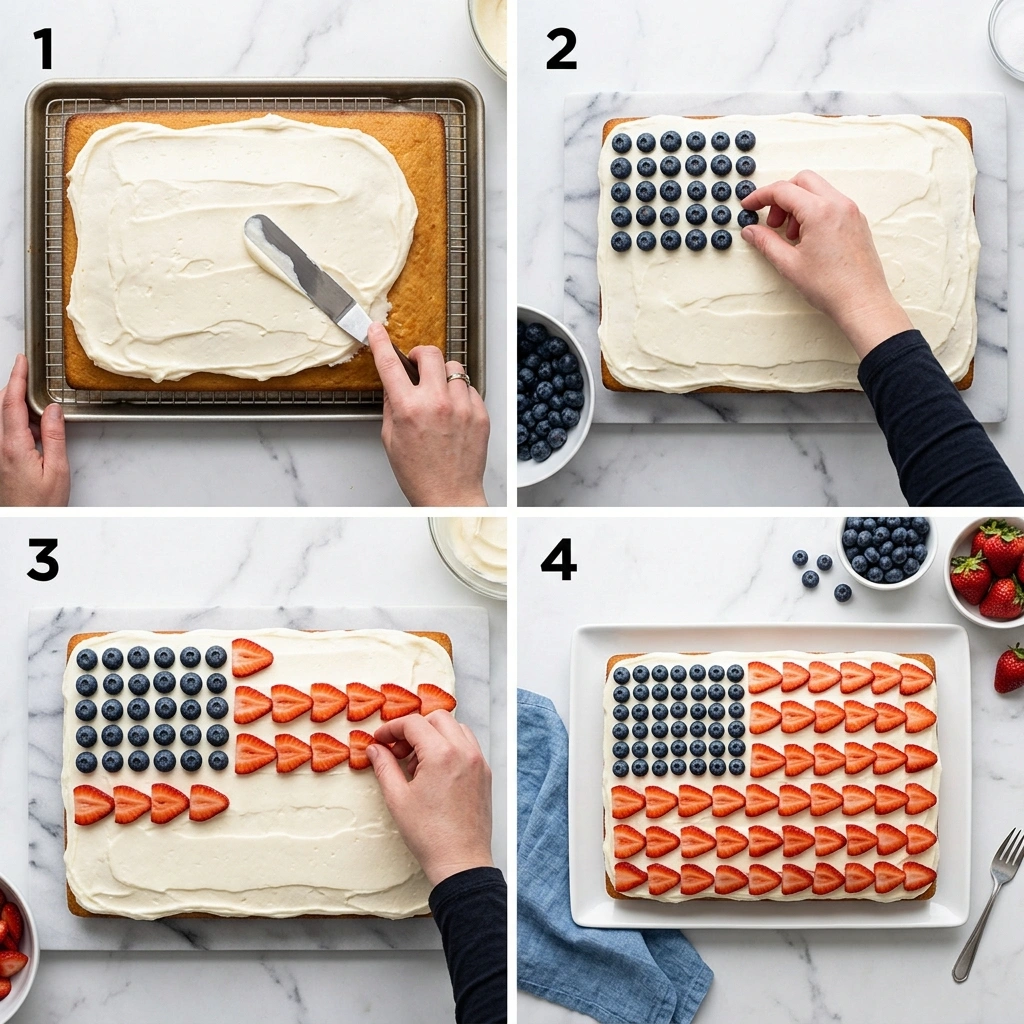 1

2

3

4